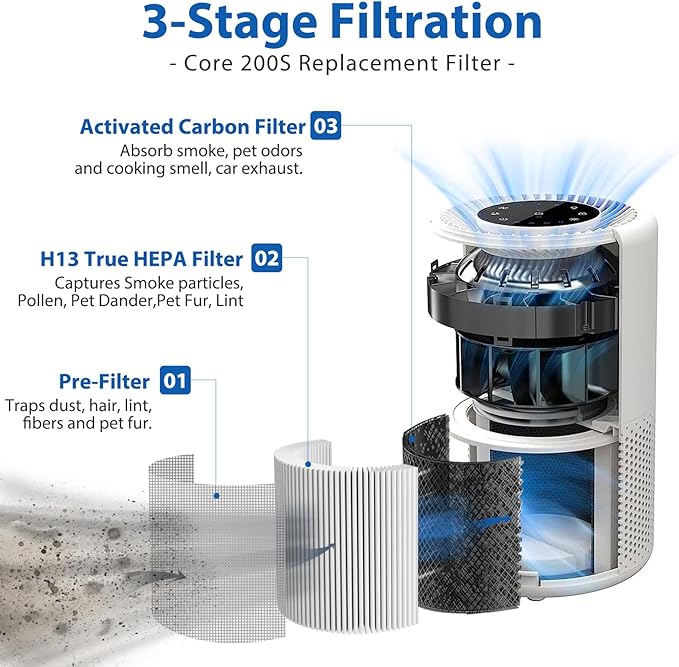 3-Stage Filtration

- Core 200S Replacement Filter -

Activated Carbon Filter 03

Absorb smoke, pet odors and cooking smell, car exhaust.

H13 True HEPA Filter 02

Captures Smoke particles, Pollen, Pet Dander,Pet Fur, Lint

Pre-Filter 01

Traps dust, hair, lint, fibers and pet fur.