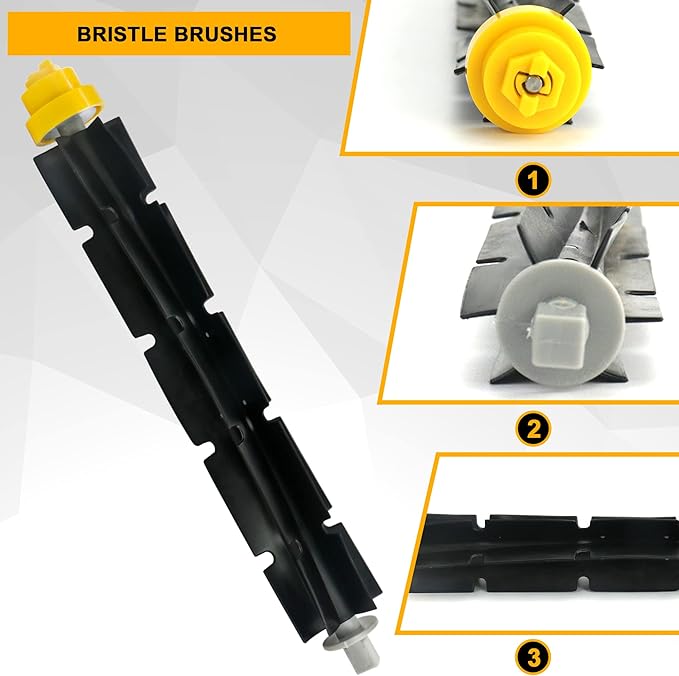 BRISTLE BRUSHES

1

2

3