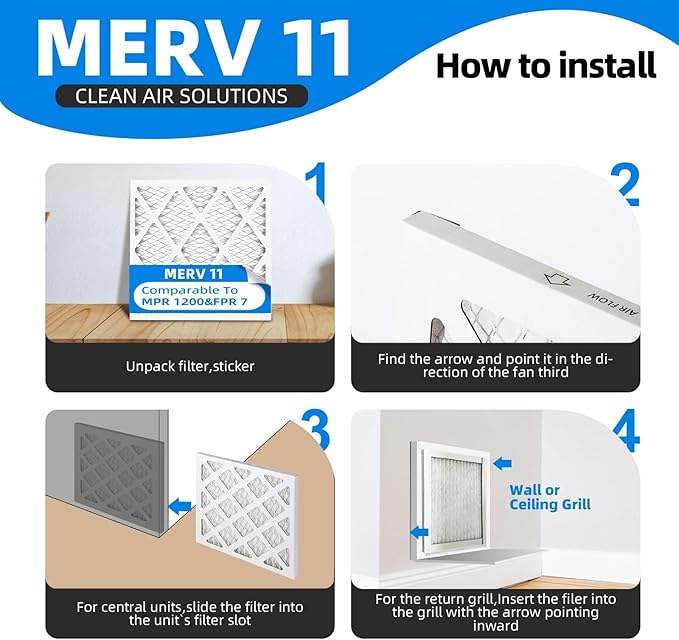 MERV 11
CLEAN AIR SOLUTIONS

How to install

1

MERV 11
Comparable To MPR 1200&FPR 7

Unpack filter,sticker

2

AIR FLOW

Find the arrow and point it in the direction of the fan third

3

For central units,slide the filter into the unit`s filter slot

4

Wall or Ceiling Grill

For the return grill,Insert the filer into the grill with the arrow pointing inward