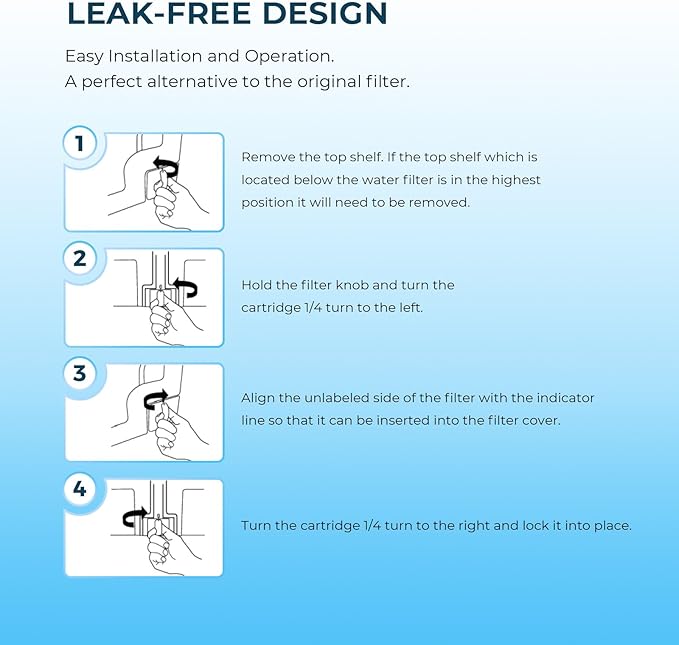 LEAK-FREE DESIGN

Easy Installation and Operation.
A perfect alternative to the original filter.

1

Remove the top shelf. If the top shelf which is located below the water filter is in the highest position it will need to be removed.

2

Hold the filter knob and turn the cartridge 1/4 turn to the left.

3

Align the unlabeled side of the filter with the indicator line so that it can be inserted into the filter cover.

4

Turn the cartridge 1/4 turn to the right and lock it into place.