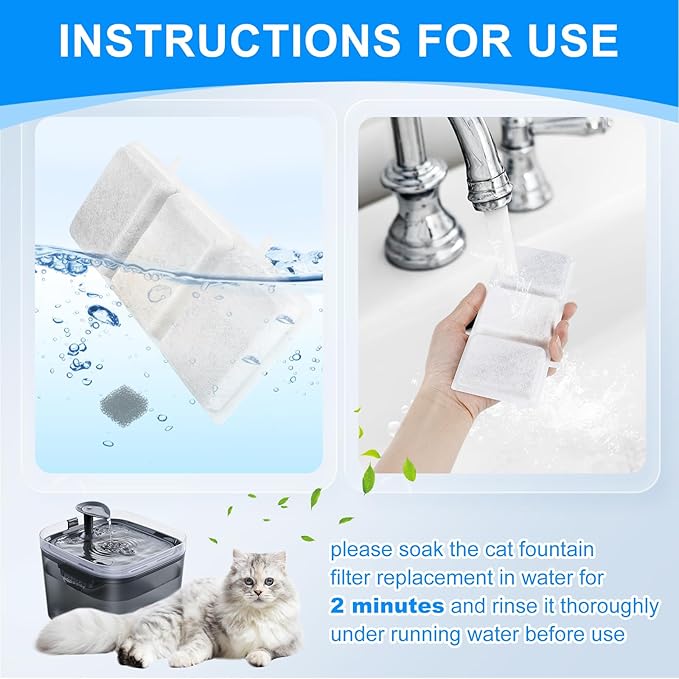 INSTRUCTIONS FOR USE

please soak the cat fountain filter replacement in water for 2 minutes and rinse it thoroughly under running water before use