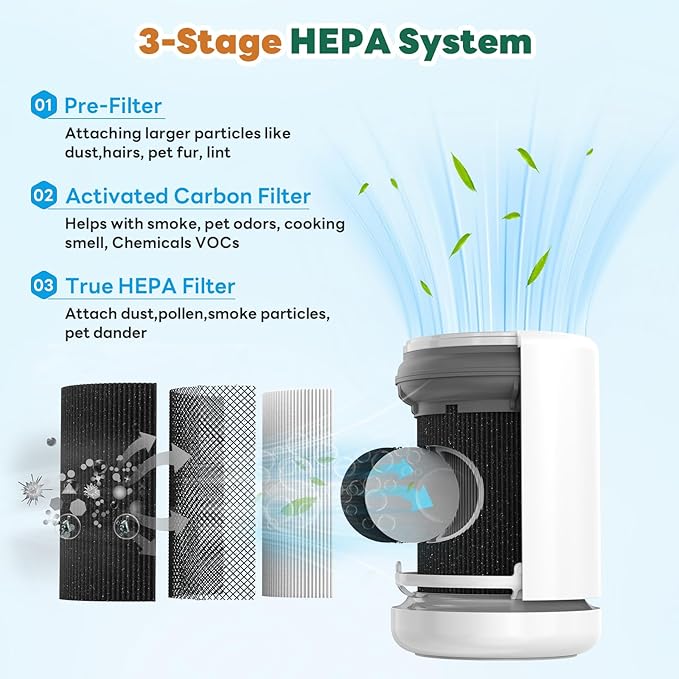 3-Stage HEPA System

01 Pre-Filter
Attaching larger particles like dust,hairs, pet fur, lint

02 Activated Carbon Filter
Helps with smoke, pet odors, cooking smell, Chemicals VOCs

03 True HEPA Filter
Attach dust,pollen,smoke particles, pet dander