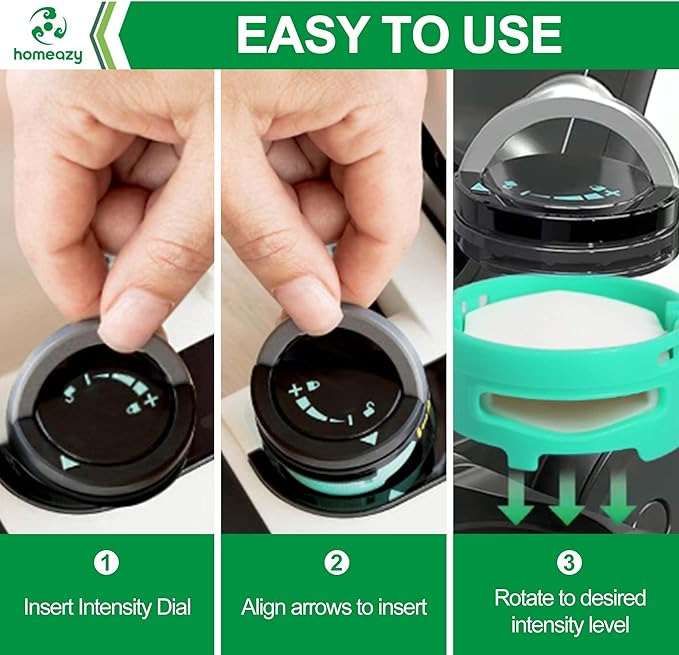 homeazy

EASY TO USE

1
Insert Intensity Dial

2
Align arrows to insert

3
Rotate to desired intensity level