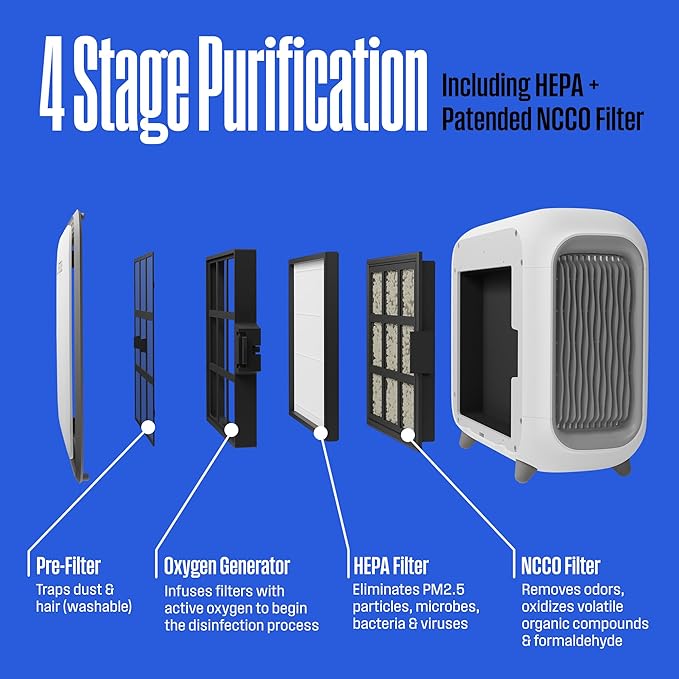 4 Stage Purification

Including HEPA + Patended NCCO Filter

Pre-Filter
Traps dust & hair (washable)

Oxygen Generator
Infuses filters with active oxygen to begin the disinfection process

HEPA Filter
Eliminates PM2.5 particles, microbes, bacteria & viruses

NCCO Filter
Removes odors, oxidizes volatile organic compounds & formaldehyde