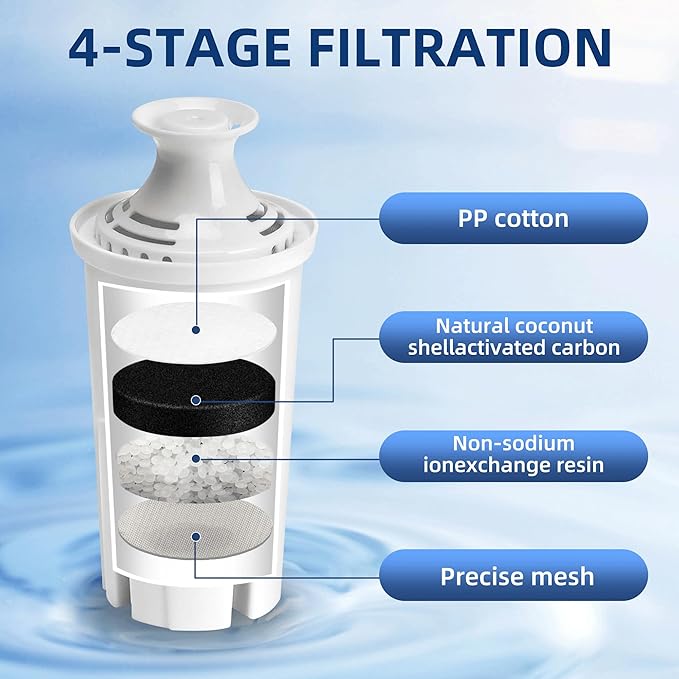 4-STAGE FILTRATION

PP cotton

Natural coconut shellactivated carbon

Non-sodium ionexchange resin

Precise mesh