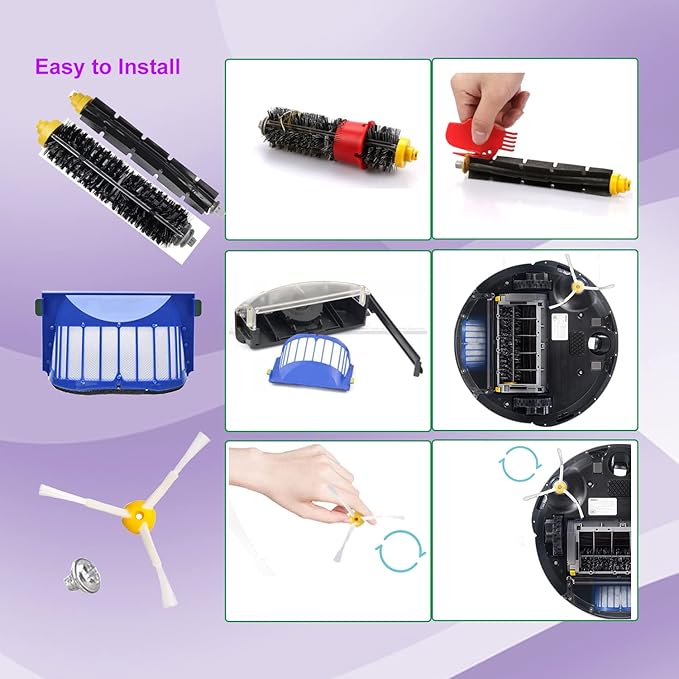 Easy to Install