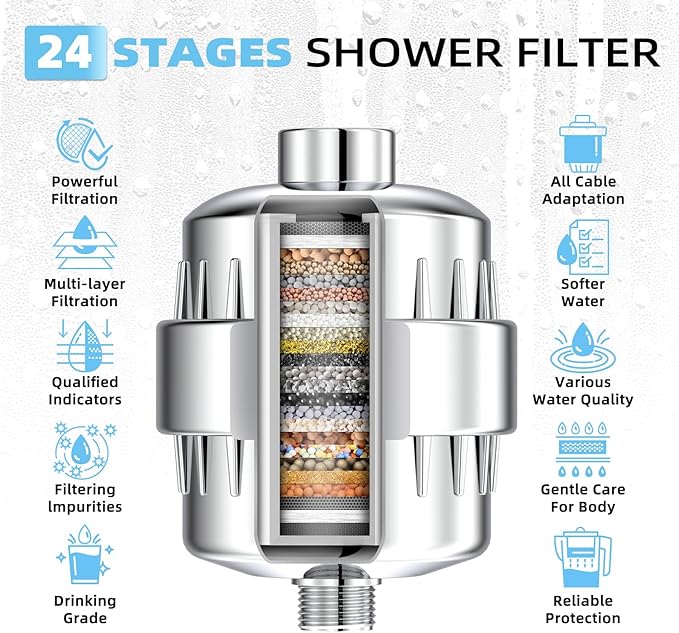 24 STAGES SHOWER FILTER

Powerful Filtration

Multi-layer Filtration

Qualified Indicators

Filtering lmpurities

Drinking Grade

All Cable Adaptation

Softer Water

Various Water Quality

Gentle Care For Body

Reliable Protection