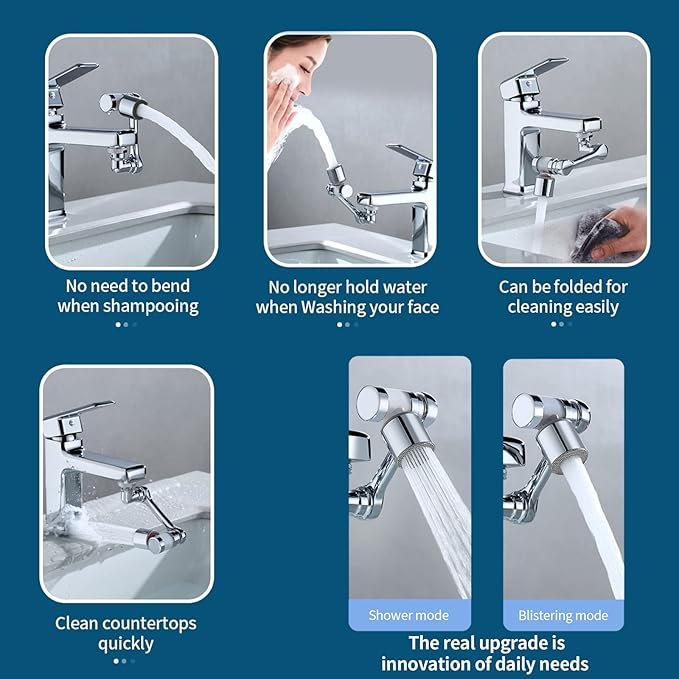 No need to bend when shampooing

No longer hold water when Washing your face

Can be folded for cleaning easily

Clean countertops quickly

Shower mode

Blistering mode

The real upgrade is innovation of daily needs