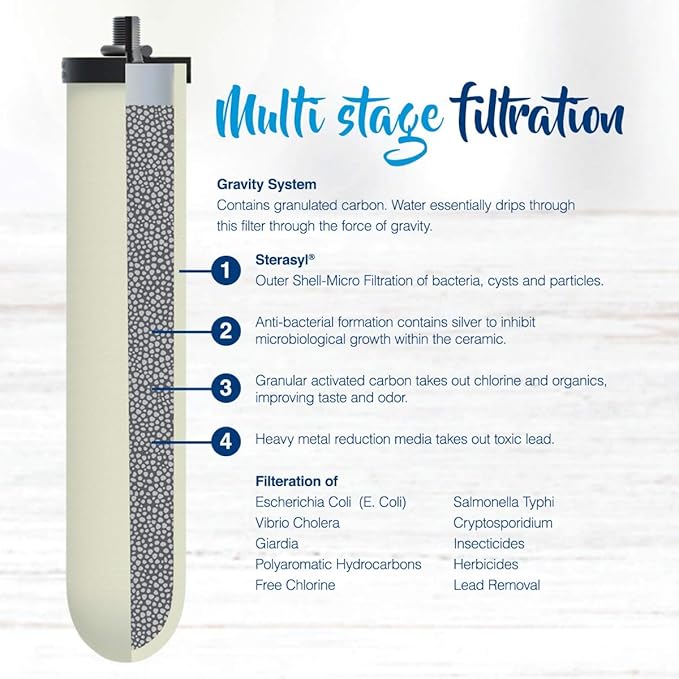 Multi stage filtration

Gravity System
Contains granulated carbon. Water essentially drips through this filter through the force of gravity.

1 Sterasyl®
Outer Shell-Micro Filtration of bacteria, cysts and particles.

2 Anti-bacterial formation contains silver to inhibit microbiological growth within the ceramic.

3 Granular activated carbon takes out chlorine and organics, improving taste and odor.

4 Heavy metal reduction media takes out toxic lead.

Filteration of
Escherichia Coli (E. Coli)
Vibrio Cholera
Giardia
Polyaromatic Hydrocarbons
Free Chlorine

Salmonella Typhi
Cryptosporidium
Insecticides
Herbicides
Lead Removal