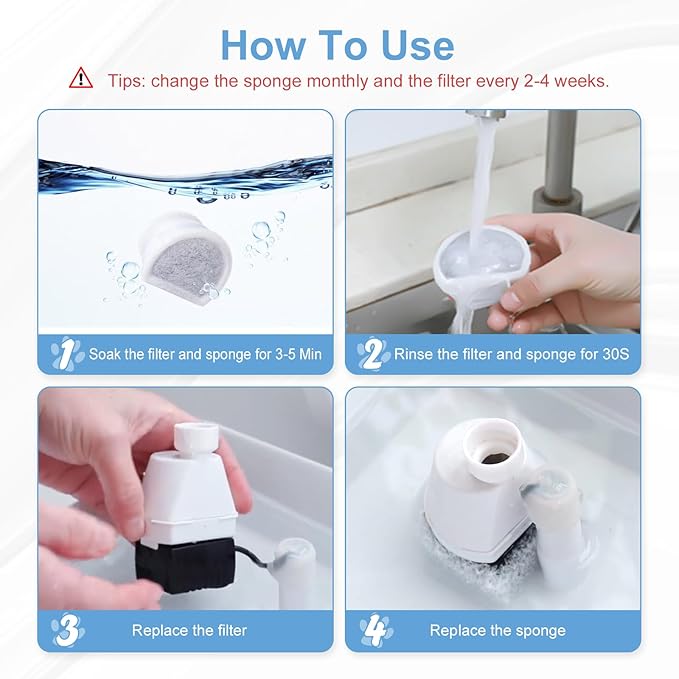 How To Use

Tips: change the sponge monthly and the filter every 2-4 weeks.

1 Soak the filter and sponge for 3-5 Min

2 Rinse the filter and sponge for 30S

3 Replace the filter

4 Replace the sponge