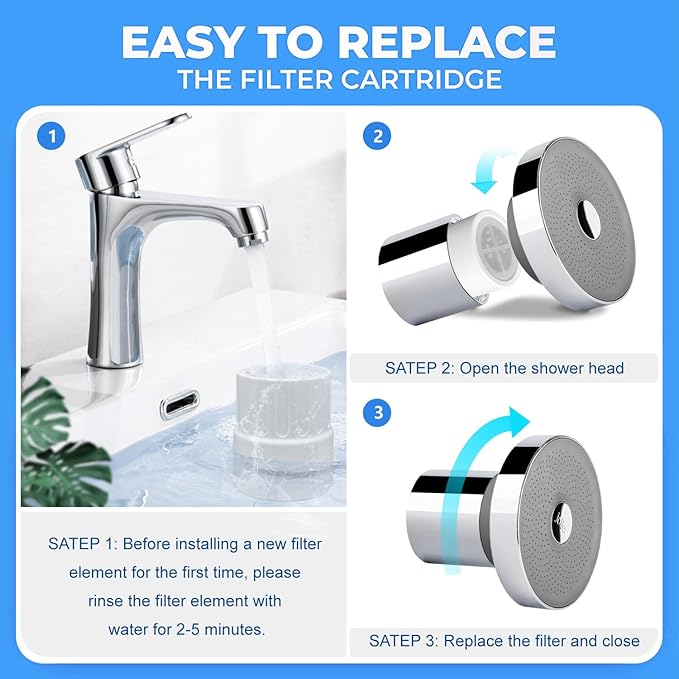 EASY TO REPLACE
THE FILTER CARTRIDGE

1

SATEP 1: Before installing a new filter element for the first time, please rinse the filter element with water for 2-5 minutes.

2

SATEP 2: Open the shower head

3

SATEP 3: Replace the filter and close