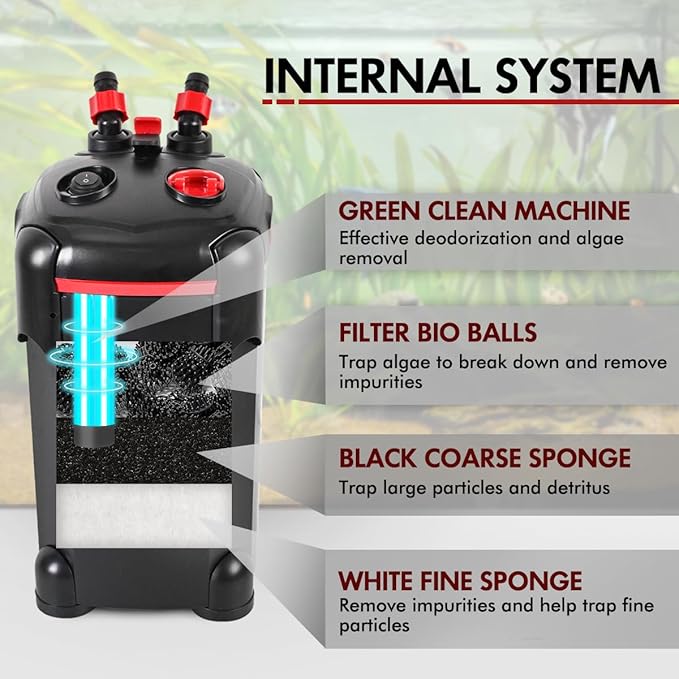 INTERNAL SYSTEM

GREEN CLEAN MACHINE
Effective deodorization and algae removal

FILTER BIO BALLS
Trap algae to break down and remove impurities

BLACK COARSE SPONGE
Trap large particles and detritus

WHITE FINE SPONGE
Remove impurities and help trap fine particles