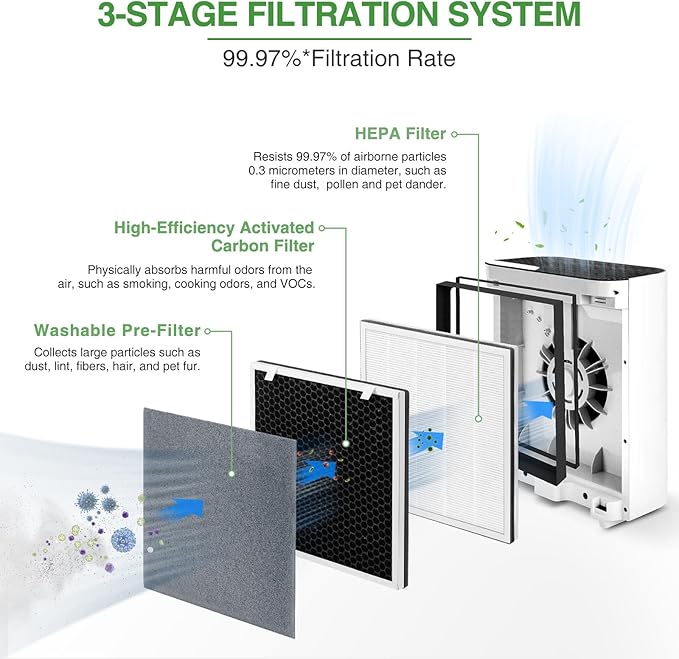 3-STAGE FILTRATION SYSTEM

99.97%*Filtration Rate

HEPA Filter

Resists 99.97% of airborne particles 0.3 micrometers in diameter, such as fine dust, pollen and pet dander.

High-Efficiency Activated Carbon Filter

Physically absorbs harmful odors from the air, such as smoking, cooking odors, and VOCs.

Washable Pre-Filter

Collects large particles such as dust, lint, fibers, hair, and pet fur.