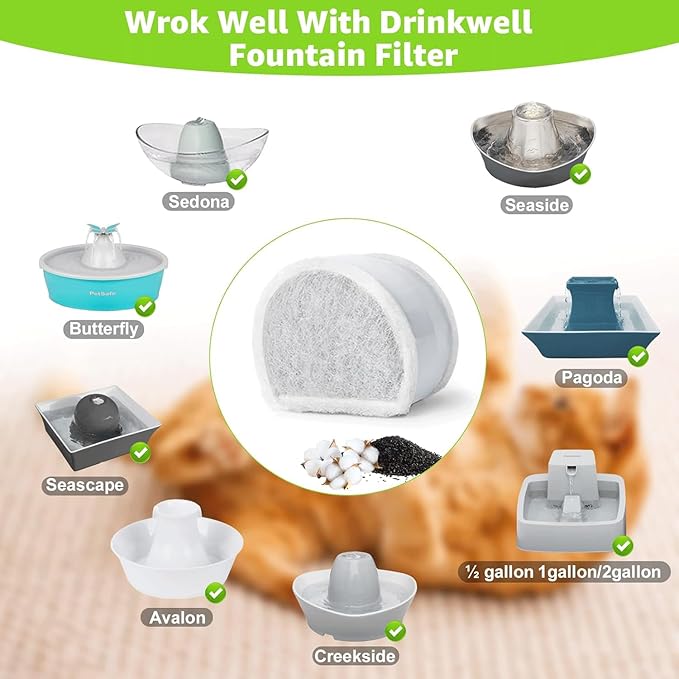 Wrok Well With Drinkwell Fountain Filter

Sedona

Seaside

PetSafe

Butterfly

Pagoda

Seascape

½ gallon 1gallon/2gallon

Avalon

Creekside