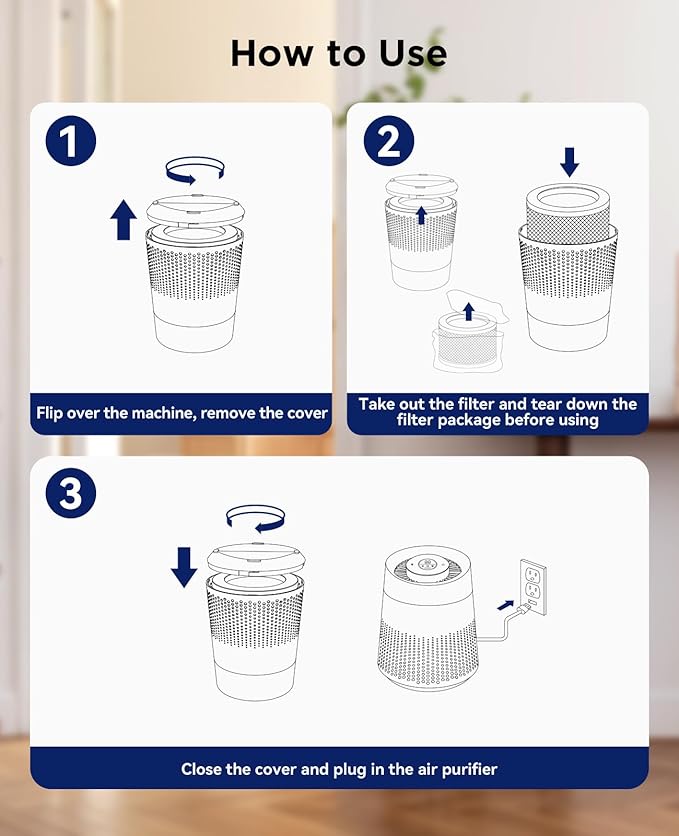 How to Use

1

Flip over the machine, remove the cover

2

Take out the filter and tear down the filter package before using

3

Close the cover and plug in the air purifier