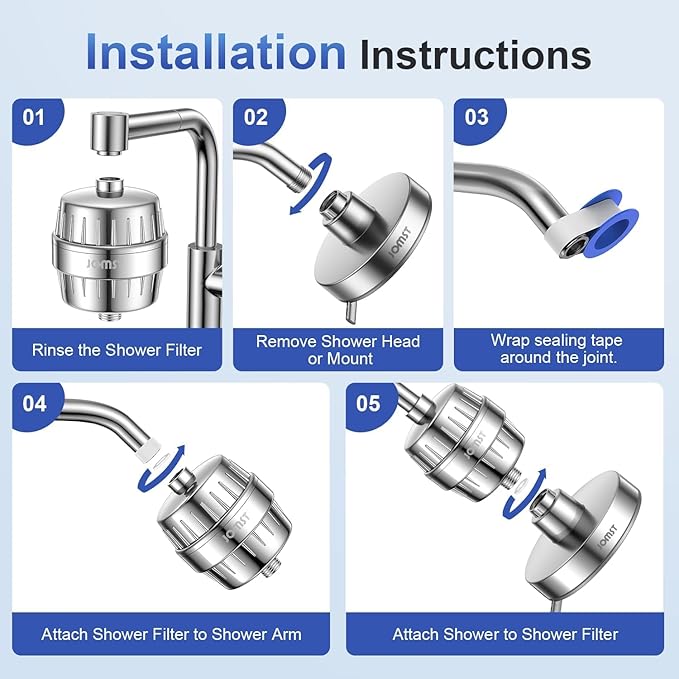 Installation Instructions

01

JOMST

Rinse the Shower Filter

02

JOMST

Remove Shower Head or Mount

03

Wrap sealing tape around the joint.

04

JOMST

Attach Shower Filter to Shower Arm

05

JOMST

JOMST

Attach Shower to Shower Filter