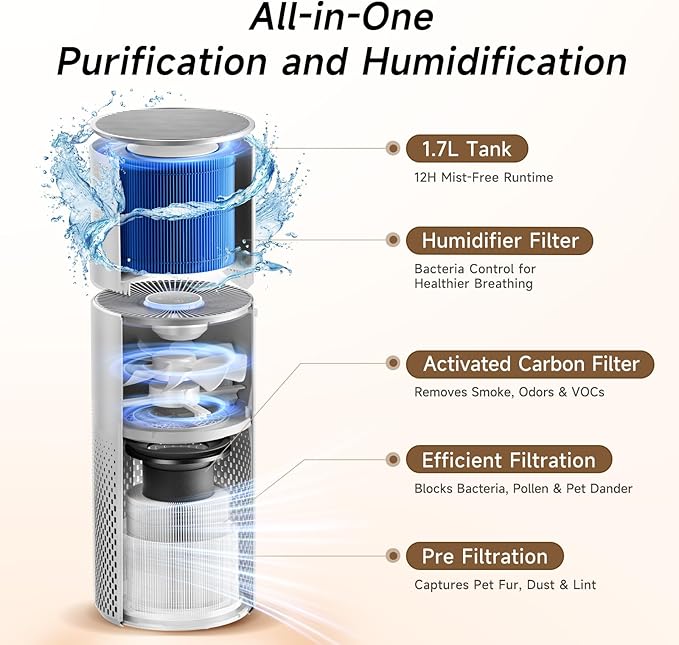 All-in-One
Purification and Humidification

1.7L Tank
12H Mist-Free Runtime

Humidifier Filter
Bacteria Control for Healthier Breathing

Activated Carbon Filter
Removes Smoke, Odors & VOCs

Efficient Filtration
Blocks Bacteria, Pollen & Pet Dander

Pre Filtration
Captures Pet Fur, Dust & Lint