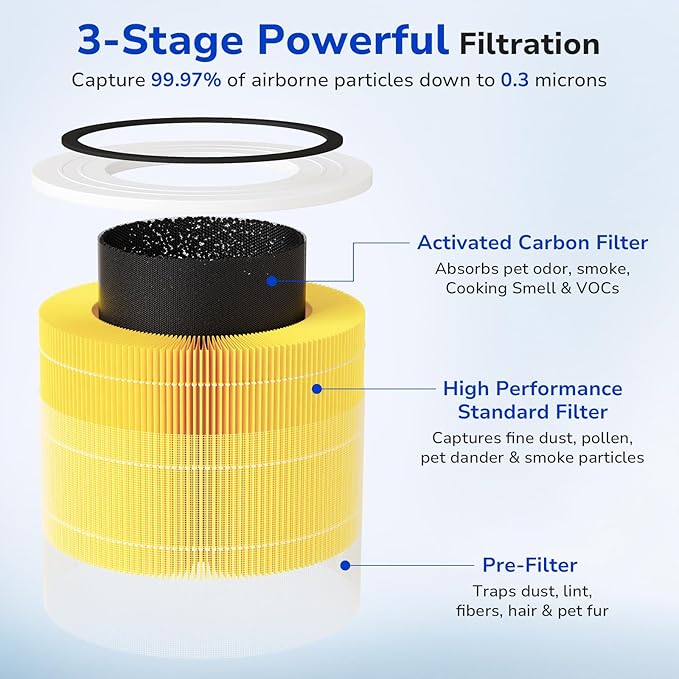 3-Stage Powerful Filtration

Capture 99.97% of airborne particles down to 0.3 microns

Activated Carbon Filter

Absorbs pet odor, smoke, Cooking Smell & VOCs

High Performance Standard Filter

Captures fine dust, pollen, pet dander & smoke particles

Pre-Filter

Traps dust, lint, fibers, hair & pet fur