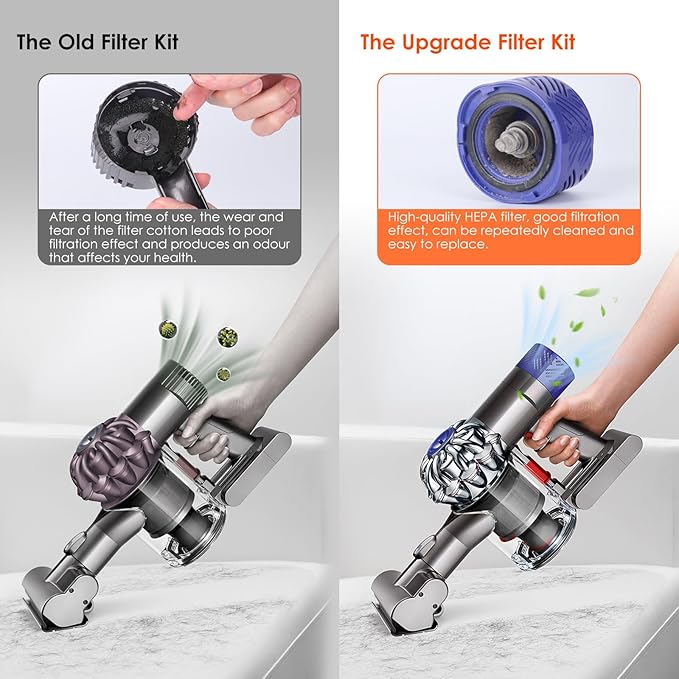 The Old Filter Kit

After a long time of use, the wear and tear of the filter cotton leads to poor filtration effect and produces an odour that affects your health.

The Upgrade Filter Kit

High-quality HEPA filter, good filtration effect, can be repeatedly cleaned and easy to replace.