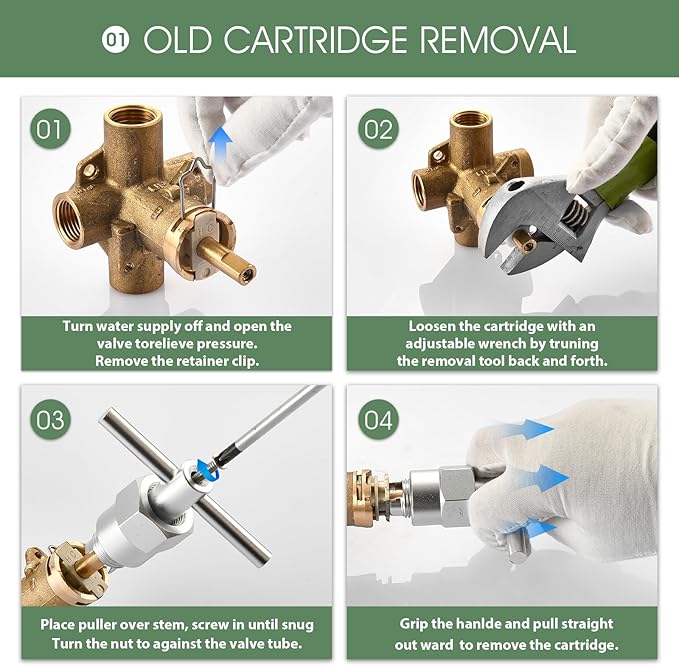 01 OLD CARTRIDGE REMOVAL

01

Turn water supply off and open the valve torelieve pressure. Remove the retainer clip.

02

Loosen the cartridge with an adjustable wrench by truning the removal tool back and forth.

03

Place puller over stem, screw in until snug Turn the nut to against the valve tube.

04

Grip the hanlde and pull straight out ward to remove the cartridge.