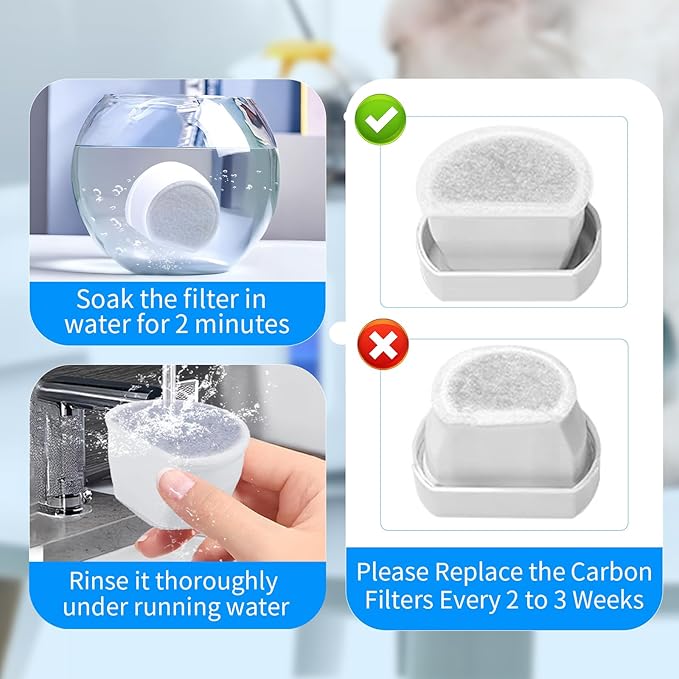 Soak the filter in water for 2 minutes

Rinse it thoroughly under running water

Please Replace the Carbon Filters Every 2 to 3 Weeks