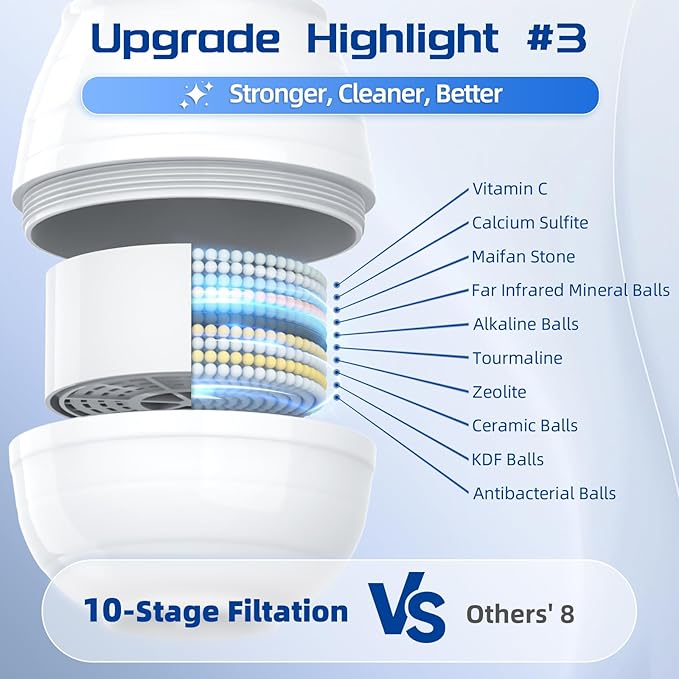 Upgrade Highlight #3

Stronger, Cleaner, Better

Vitamin C
Calcium Sulfite
Maifan Stone
Far Infrared Mineral Balls
Alkaline Balls
Tourmaline
Zeolite
Ceramic Balls
KDF Balls
Antibacterial Balls

10-Stage Filtation VS Others' 8