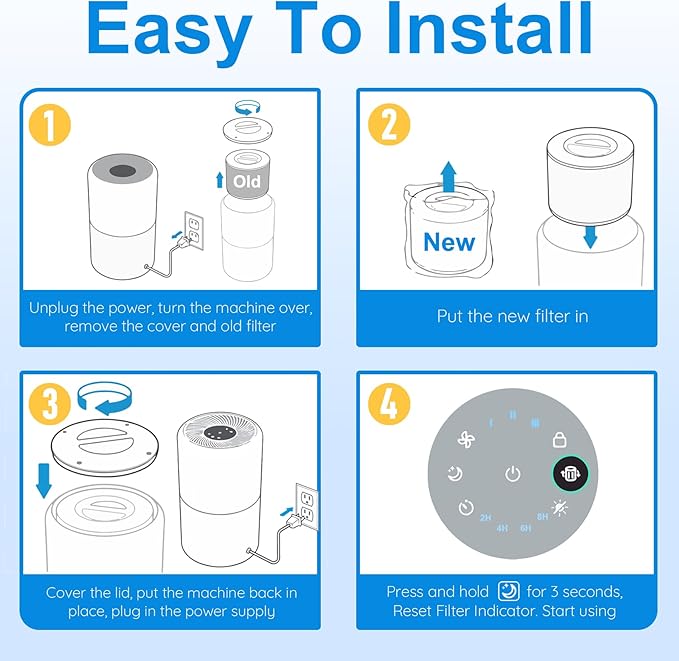 Easy To Install

1
Old
Unplug the power, turn the machine over, remove the cover and old filter

2
New
Put the new filter in

3
Cover the lid, put the machine back in place, plug in the power supply

4
I II III
2H 4H 6H 8H
Press and hold for 3 seconds, Reset Filter Indicator. Start using