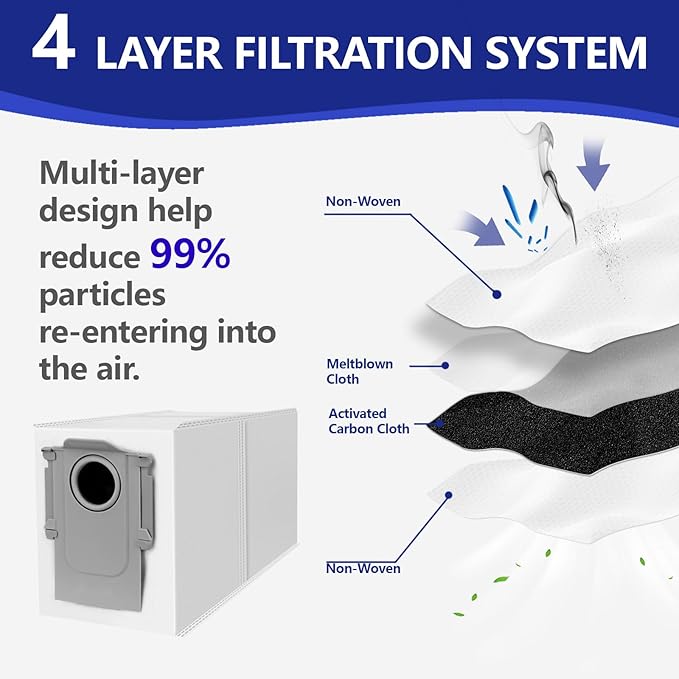 4 LAYER FILTRATION SYSTEM

Multi-layer design help reduce 99% particles re-entering into the air.

Non-Woven

Meltblown Cloth

Activated Carbon Cloth

Non-Woven