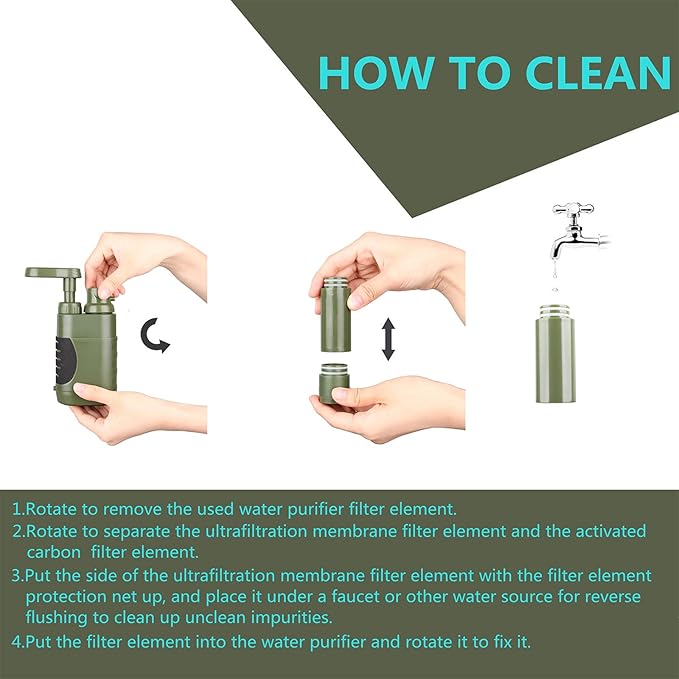 HOW TO CLEAN

1.Rotate to remove the used water purifier filter element.

2.Rotate to separate the ultrafiltration membrane filter element and the activated carbon  filter element.

3.Put the side of the ultrafiltration membrane filter element with the filter element protection net up, and place it under a faucet or other water source for reverse flushing to clean up unclean impurities.

4.Put the filter element into the water purifier and rotate it to fix it.