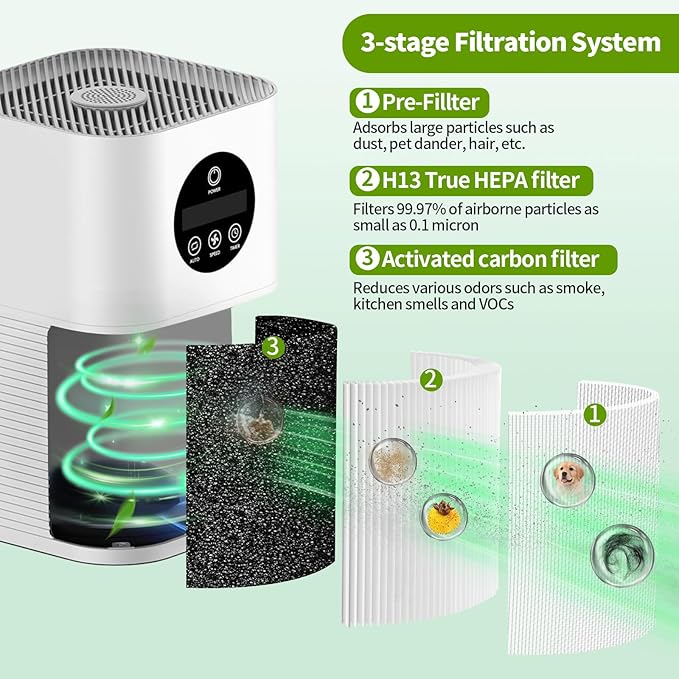 3-stage Filtration System

1 Pre-Fillter
Adsorbs large particles such as dust, pet dander, hair, etc.

2 H13 True HEPA filter
Filters 99.97% of airborne particles as small as 0.1 micron

3 Activated carbon filter
Reduces various odors such as smoke, kitchen smells and VOCs

POWER
AUTO SPEED TIMER

3
2
1