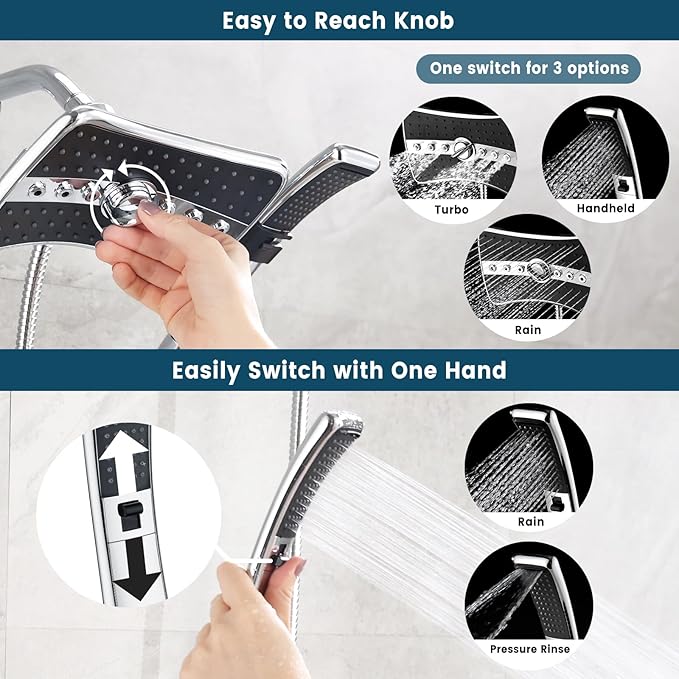 Easy to Reach Knob

One switch for 3 options

Turbo

Handheld

Rain

Easily Switch with One Hand

Rain

Pressure Rinse