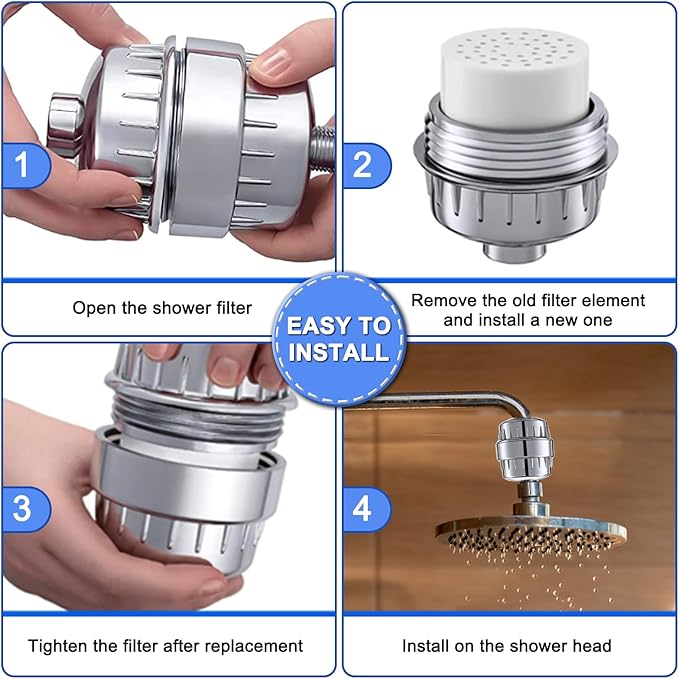 1

Open the shower filter

2

Remove the old filter element and install a new one

EASY TO INSTALL

3

Tighten the filter after replacement

4

Install on the shower head