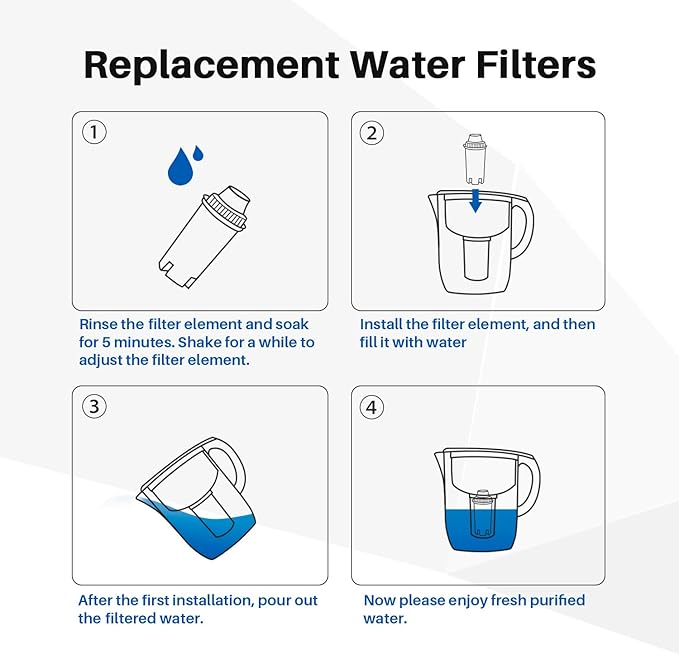 Replacement Water Filters

1

Rinse the filter element and soak for 5 minutes. Shake for a while to adjust the filter element.

2

Install the filter element, and then fill it with water

3

After the first installation, pour out the filtered water.

4

Now please enjoy fresh purified water.