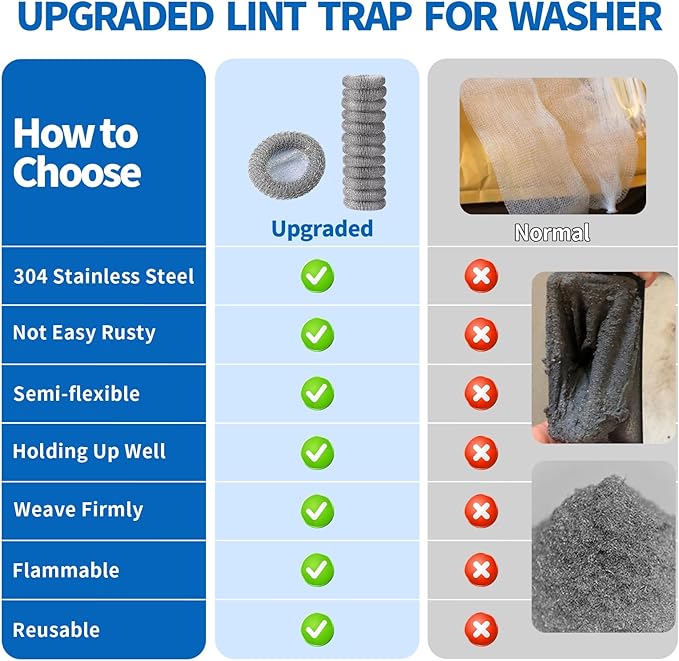 UPGRADED LINT TRAP FOR WASHER

| How to Choose | Upgraded | Normal |
|---|---|---|
| 304 Stainless Steel | ✓ | ✗ |
| Not Easy Rusty | ✓ | ✗ |
| Semi-flexible | ✓ | ✗ |
| Holding Up Well | ✓ | ✗ |
| Weave Firmly | ✓ | ✗ |
| Flammable | ✓ | ✗ |
| Reusable | ✓ | ✗ |