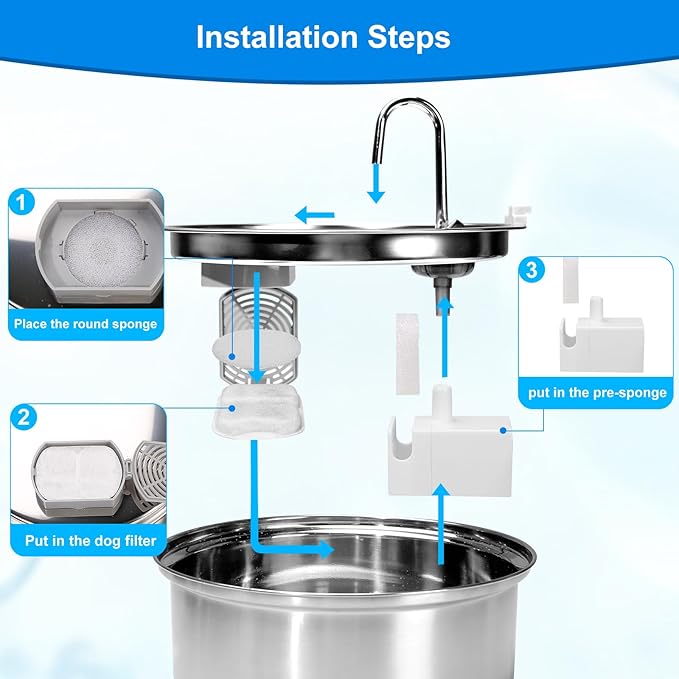 Installation Steps

1
Place the round sponge

2
Put in the dog filter

3
put in the pre-sponge