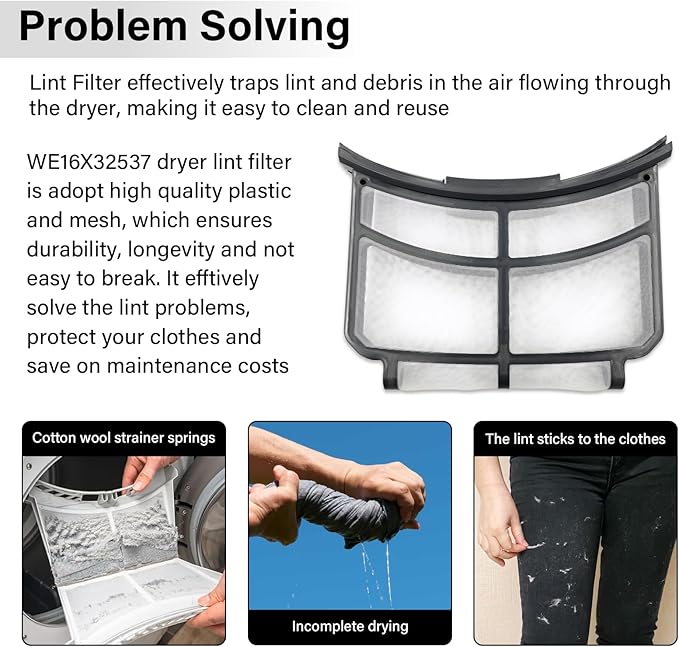 Problem Solving

Lint Filter effectively traps lint and debris in the air flowing through the dryer, making it easy to clean and reuse

WE16X32537 dryer lint filter is adopt high quality plastic and mesh, which ensures durability, longevity and not easy to break. It efftively solve the lint problems, protect your clothes and save on maintenance costs

Cotton wool strainer springs

Incomplete drying

The lint sticks to the clothes