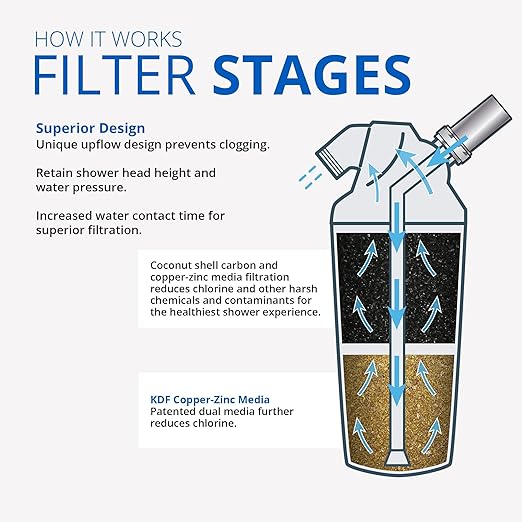 HOW IT WORKS
FILTER STAGES

Superior Design
Unique upflow design prevents clogging.

Retain shower head height and water pressure.

Increased water contact time for superior filtration.

Coconut shell carbon and copper-zinc media filtration reduces chlorine and other harsh chemicals and contaminants for the healthiest shower experience.

KDF Copper-Zinc Media
Patented dual media further reduces chlorine.