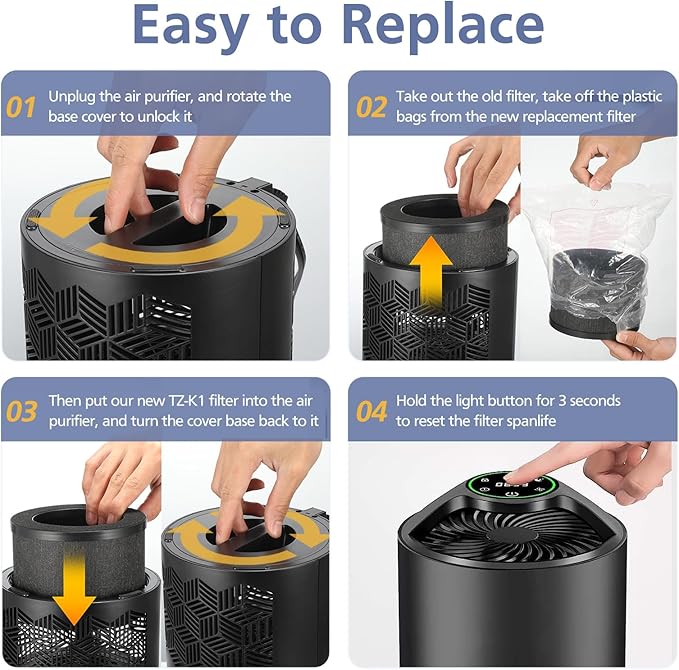 Easy to Replace

01 Unplug the air purifier, and rotate the base cover to unlock it

02 Take out the old filter, take off the plastic bags from the new replacement filter

03 Then put our new TZ-K1 filter into the air purifier, and turn the cover base back to it

04 Hold the light button for 3 seconds to reset the filter spanlife