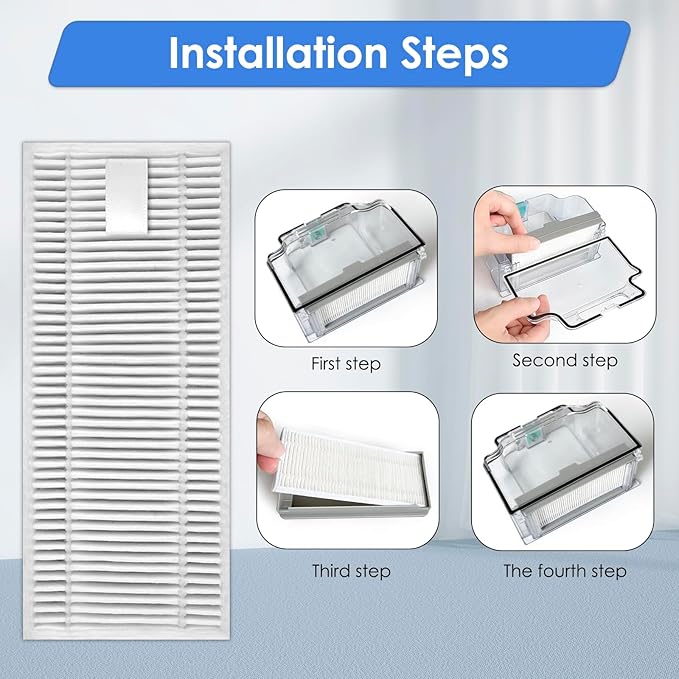 Installation Steps

First step

Second step

Third step

The fourth step