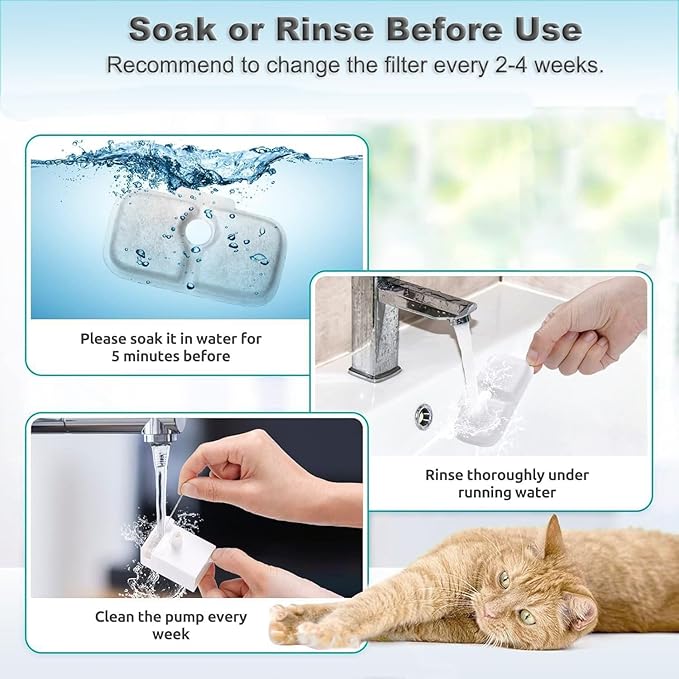 Soak or Rinse Before Use
Recommend to change the filter every 2-4 weeks.

Please soak it in water for 5 minutes before

Rinse thoroughly under running water

Clean the pump every week