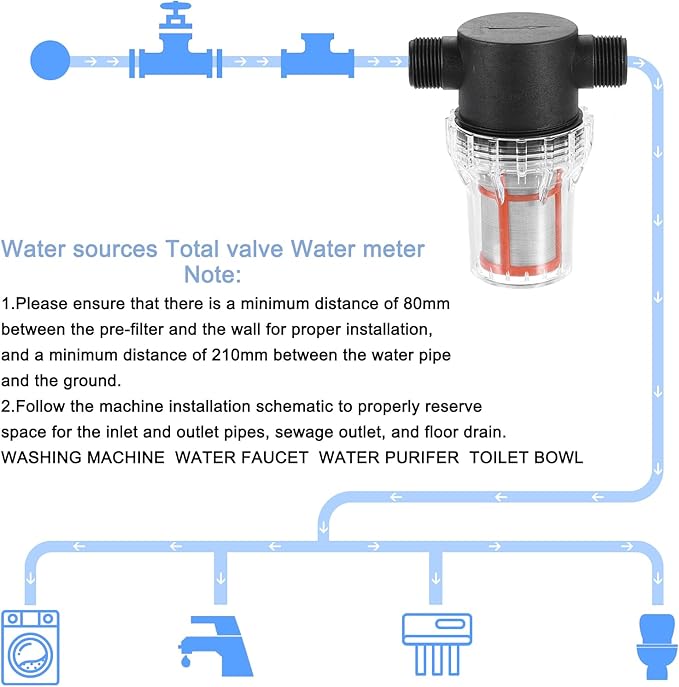 Water sources Total valve Water meter
Note:
1.Please ensure that there is a minimum distance of 80mm between the pre-filter and the wall for proper installation, and a minimum distance of 210mm between the water pipe and the ground.
2.Follow the machine installation schematic to properly reserve space for the inlet and outlet pipes, sewage outlet, and floor drain.
WASHING MACHINE WATER FAUCET WATER PURIFER TOILET BOWL