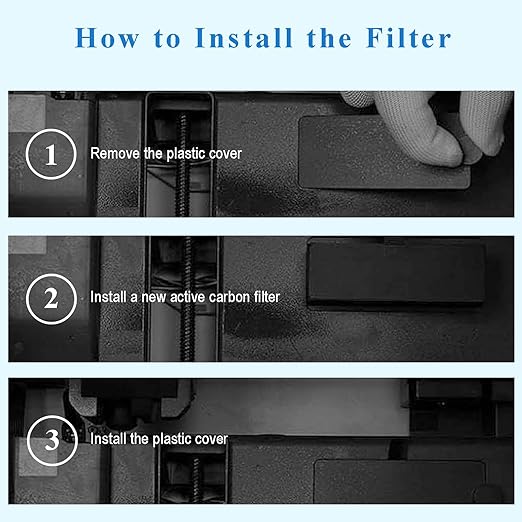 How to Install the Filter

1 Remove the plastic cover

2 Install a new active carbon filter

3 Install the plastic cover