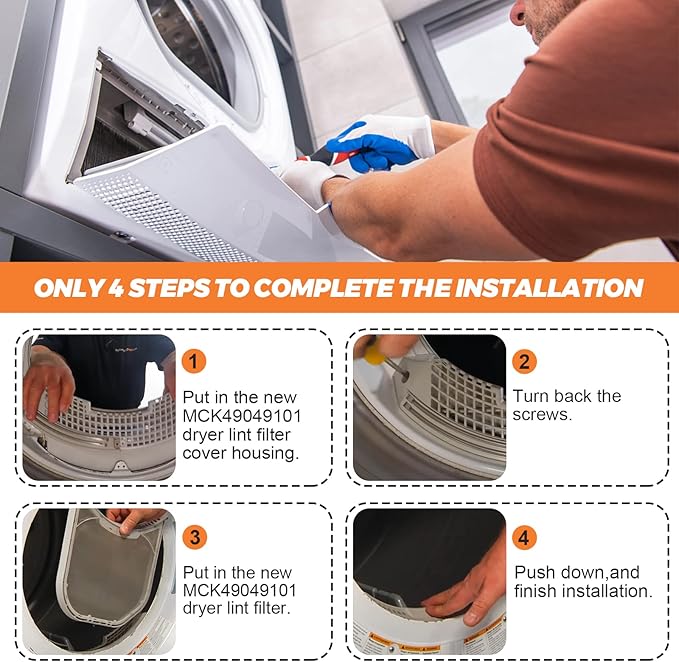 ONLY 4 STEPS TO COMPLETE THE INSTALLATION

1
Put in the new MCK49049101 dryer lint filter cover housing.

2
Turn back the screws.

3
Put in the new MCK49049101 dryer lint filter.

4
Push down,and finish installation.