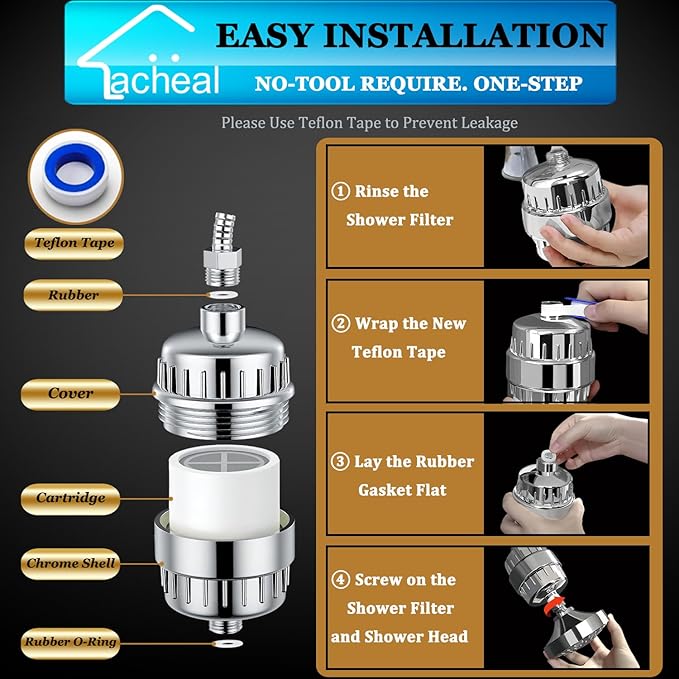 acheal

EASY INSTALLATION

NO-TOOL REQUIRE. ONE-STEP

Please Use Teflon Tape to Prevent Leakage

Teflon Tape

Rubber

Cover

Cartridge

Chrome Shell

Rubber O-Ring

① Rinse the Shower Filter

② Wrap the New Teflon Tape

③ Lay the Rubber Gasket Flat

④ Screw on the Shower Filter and Shower Head