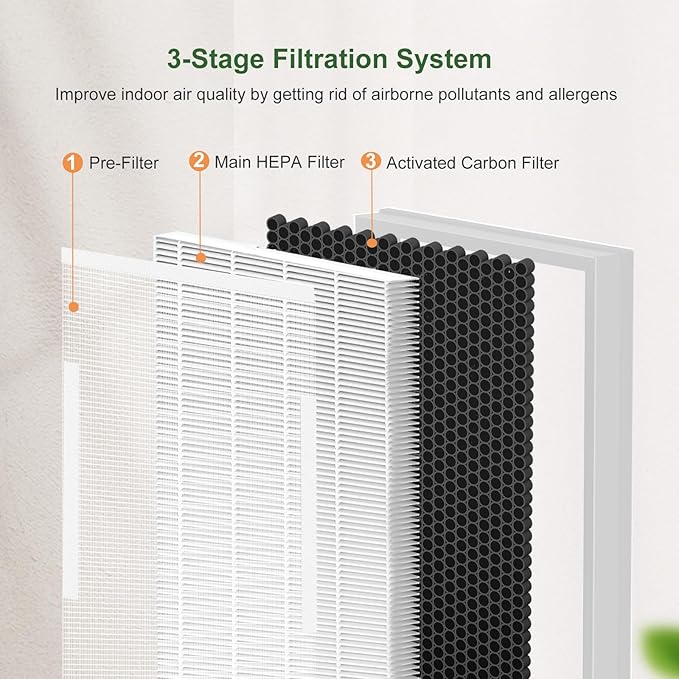 3-Stage Filtration System

Improve indoor air quality by getting rid of airborne pollutants and allergens

1 Pre-Filter

2 Main HEPA Filter

3 Activated Carbon Filter