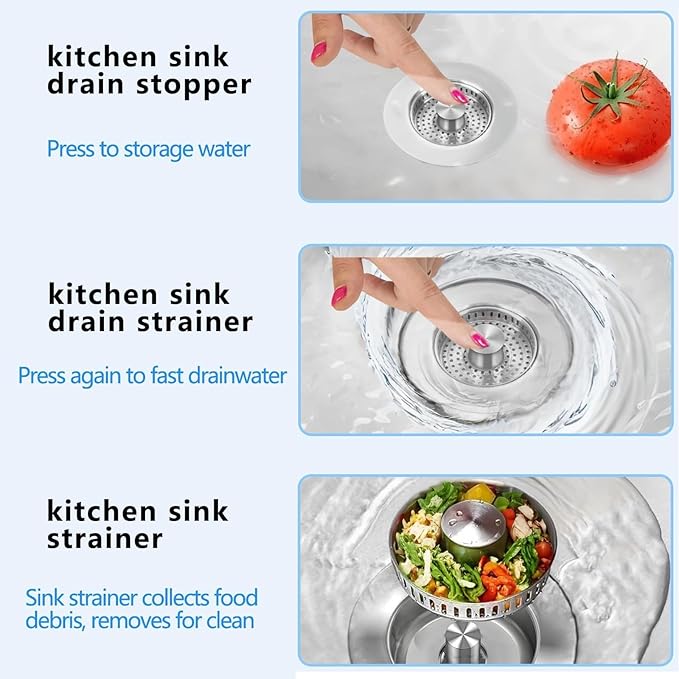 kitchen sink drain stopper

Press to storage water

kitchen sink drain strainer

Press again to fast drainwater

kitchen sink strainer

Sink strainer collects food debris, removes for clean