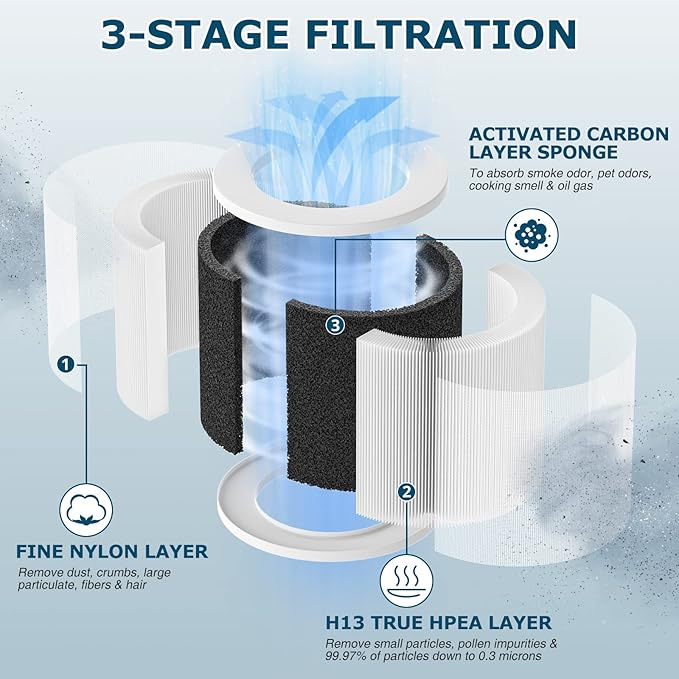 3-STAGE FILTRATION

ACTIVATED CARBON LAYER SPONGE

To absorb smoke odor, pet odors, cooking smell & oil gas

3

1

2

FINE NYLON LAYER

Remove dust, crumbs, large particulate, fibers & hair

H13 TRUE HPEA LAYER

Remove small particles, pollen impurities & 99.97% of particles down to 0.3 microns