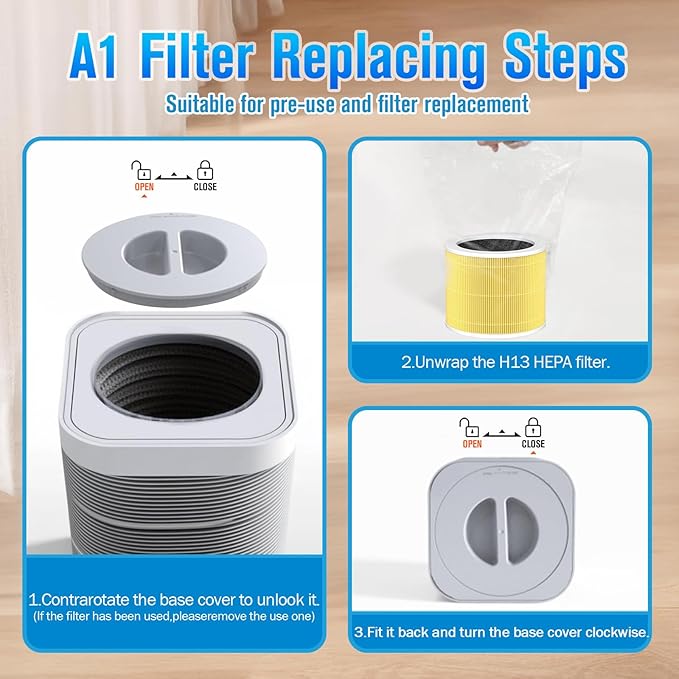 A1 Filter Replacing Steps
Suitable for pre-use and filter replacement

OPEN CLOSE

1.Contrarotate the base cover to unlook it.
(If the filter has been used,pleaseremove the use one)

2.Unwrap the H13 HEPA filter.

OPEN CLOSE

3.Fit it back and turn the base cover clockwise.