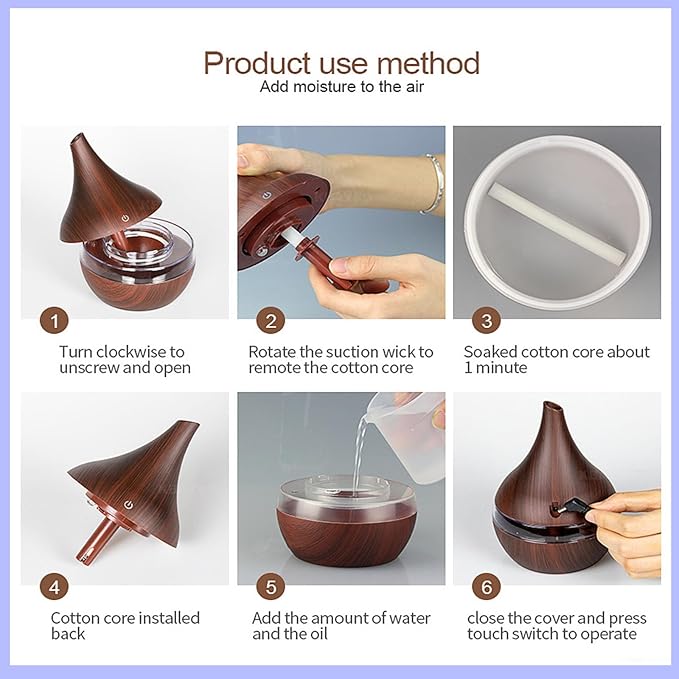 Product use method
Add moisture to the air

1
Turn clockwise to unscrew and open

2
Rotate the suction wick to remote the cotton core

3
Soaked cotton core about 1 minute

4
Cotton core installed back

5
Add the amount of water and the oil

6
close the cover and press touch switch to operate