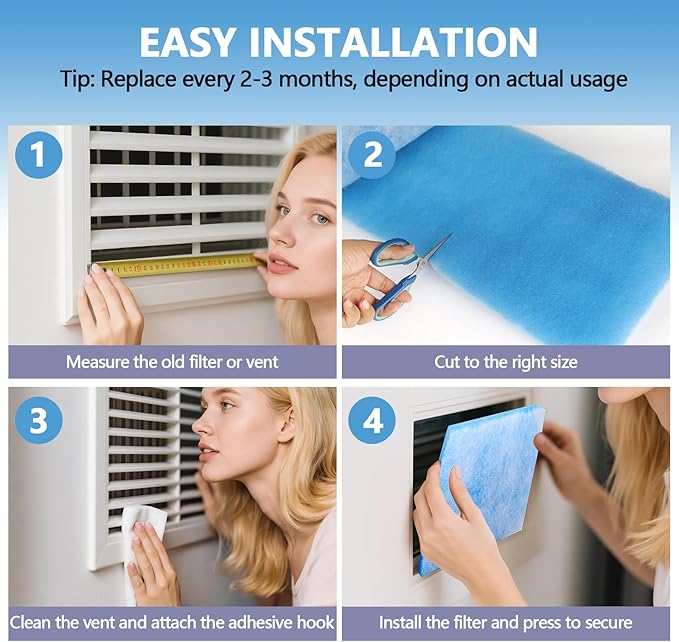 EASY INSTALLATION
Tip: Replace every 2-3 months, depending on actual usage

1
Measure the old filter or vent

2
Cut to the right size

3
Clean the vent and attach the adhesive hook

4
Install the filter and press to secure